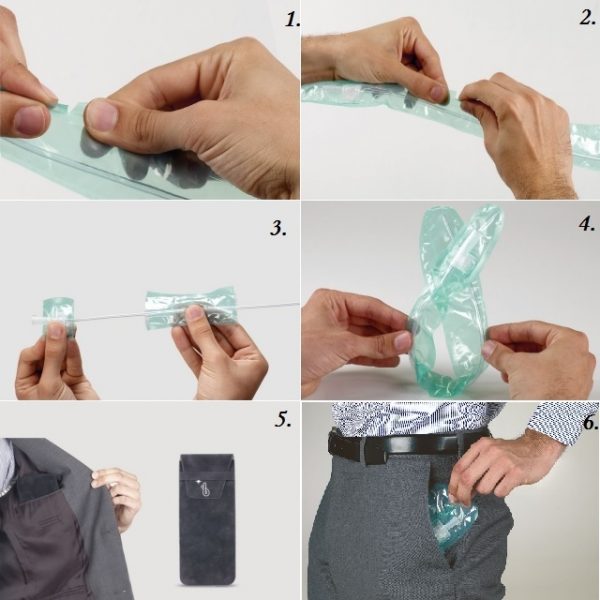 1.

2.

3.

4.

5.

6.